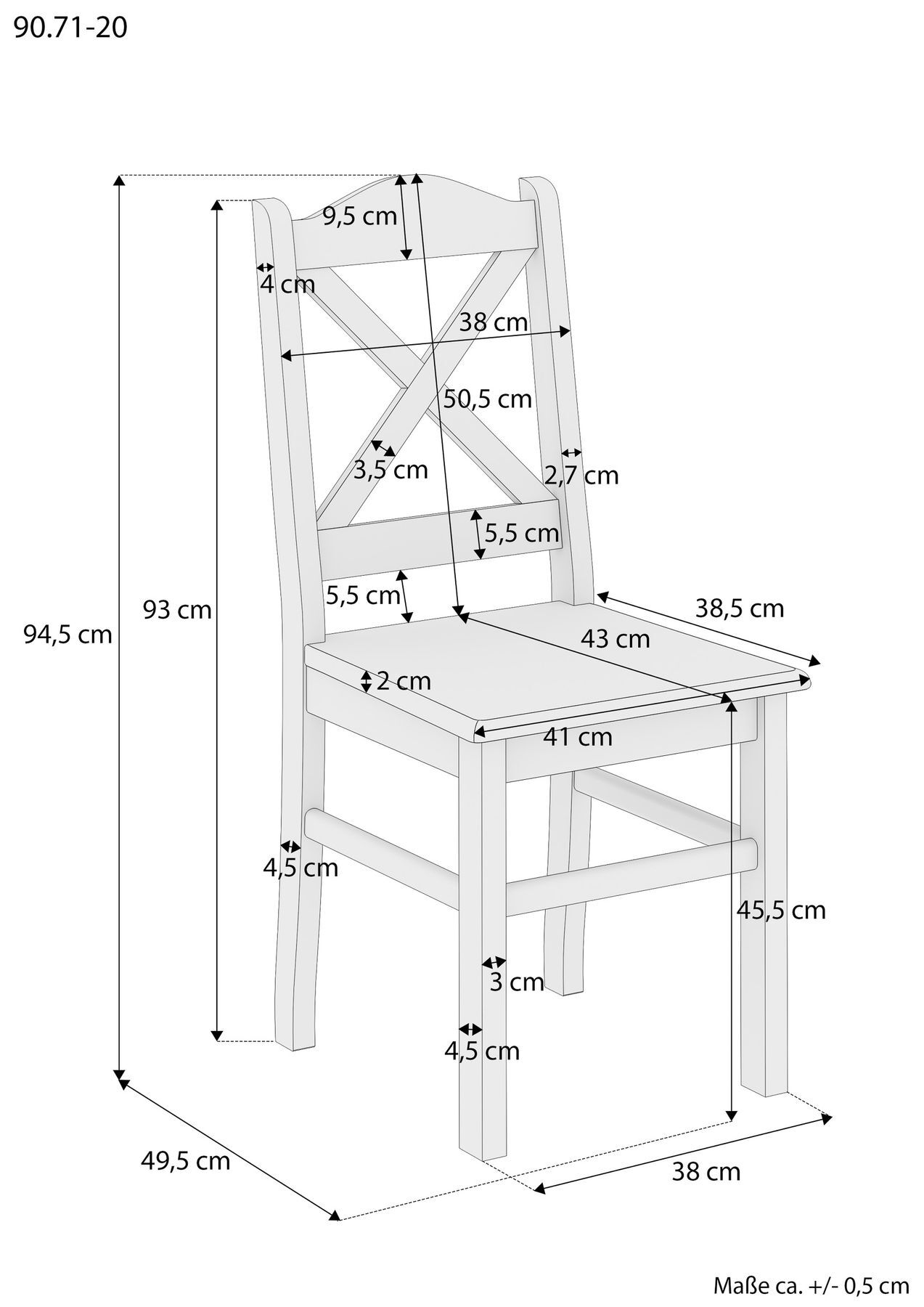 90.71-20

9,5 cm

4 cm

38 cm

50,5 cm

3,5 cm

2,7 cm

5,5 cm

5,5 cm

93 cm

94,5 cm

38,5 cm

43 cm

2 cm

41 cm

4,5 cm

45,5 cm

3 cm

4,5 cm

49,5 cm

38 cm

Maße ca. +/- 0,5 cm