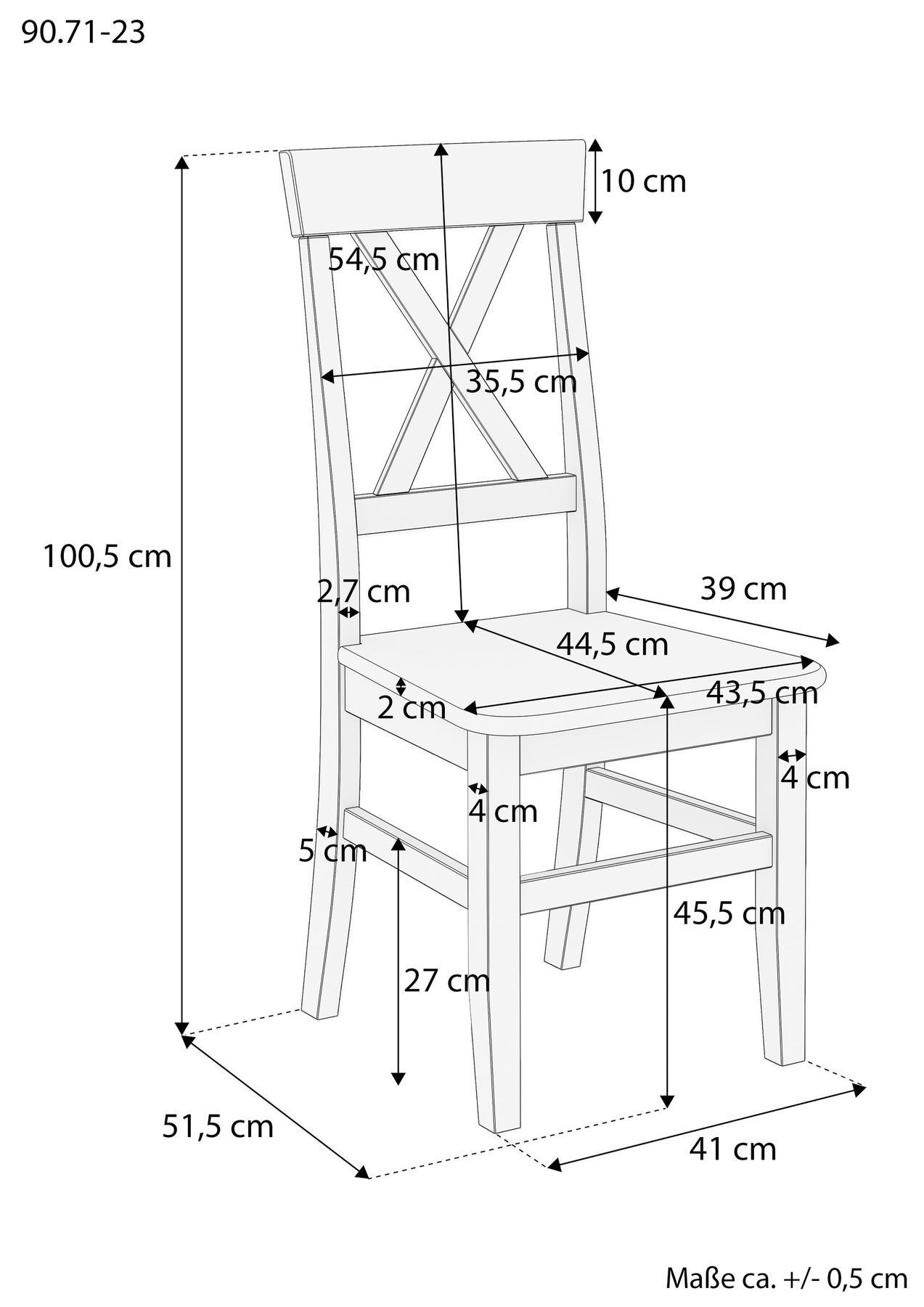 90.71-23

10 cm

54,5 cm

35,5 cm

100,5 cm

2,7 cm

39 cm

44,5 cm

43,5 cm

2 cm

4 cm

4 cm

5 cm

45,5 cm

27 cm

51,5 cm

41 cm

Maße ca. +/- 0,5 cm