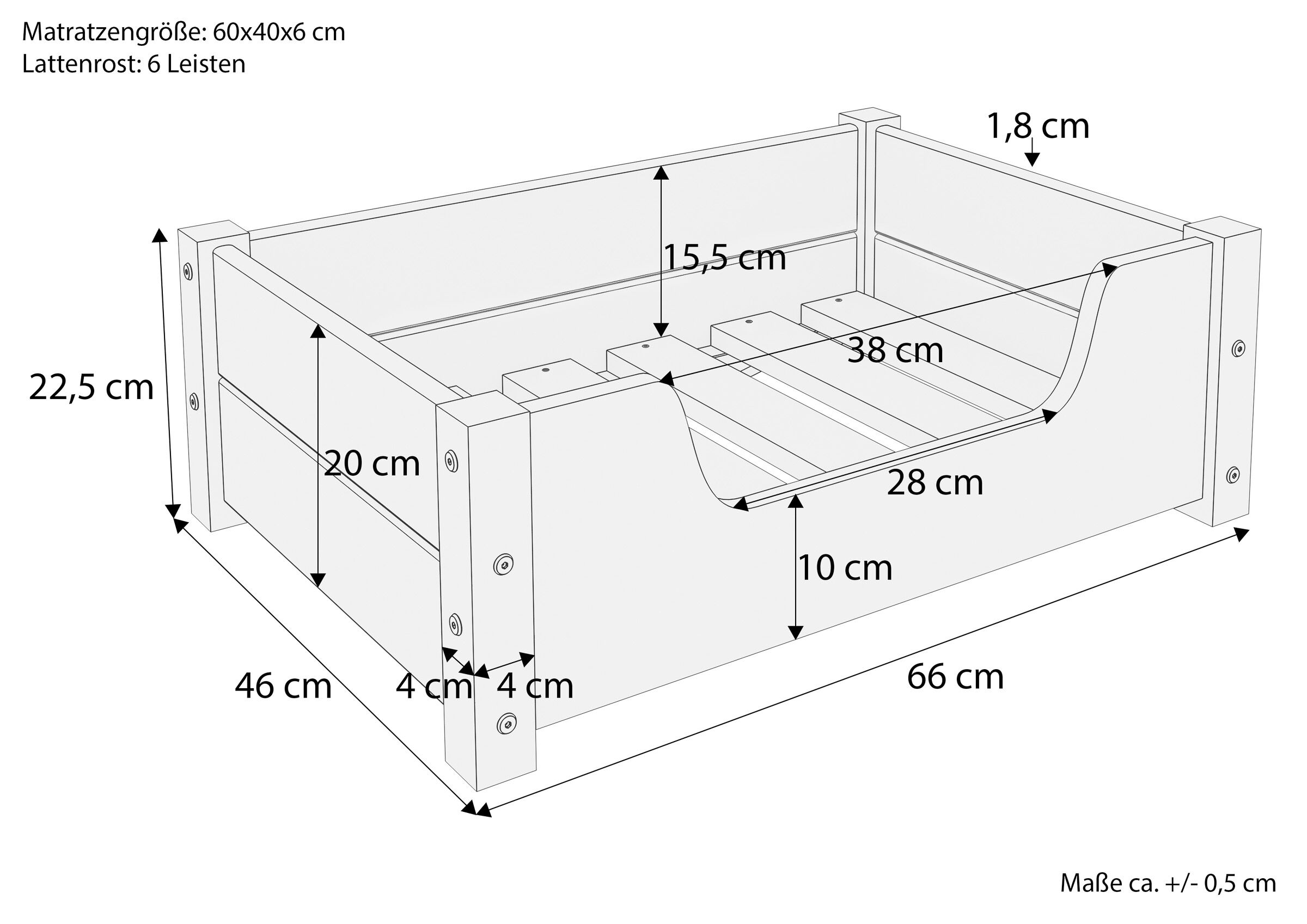 Matratzengröße: 60x40x6 cm
Lattenrost: 6 Leisten

1,8 cm

15,5 cm

38 cm

22,5 cm

20 cm

28 cm

10 cm

46 cm

4 cm

4 cm

66 cm

Maße ca. +/- 0,5 cm