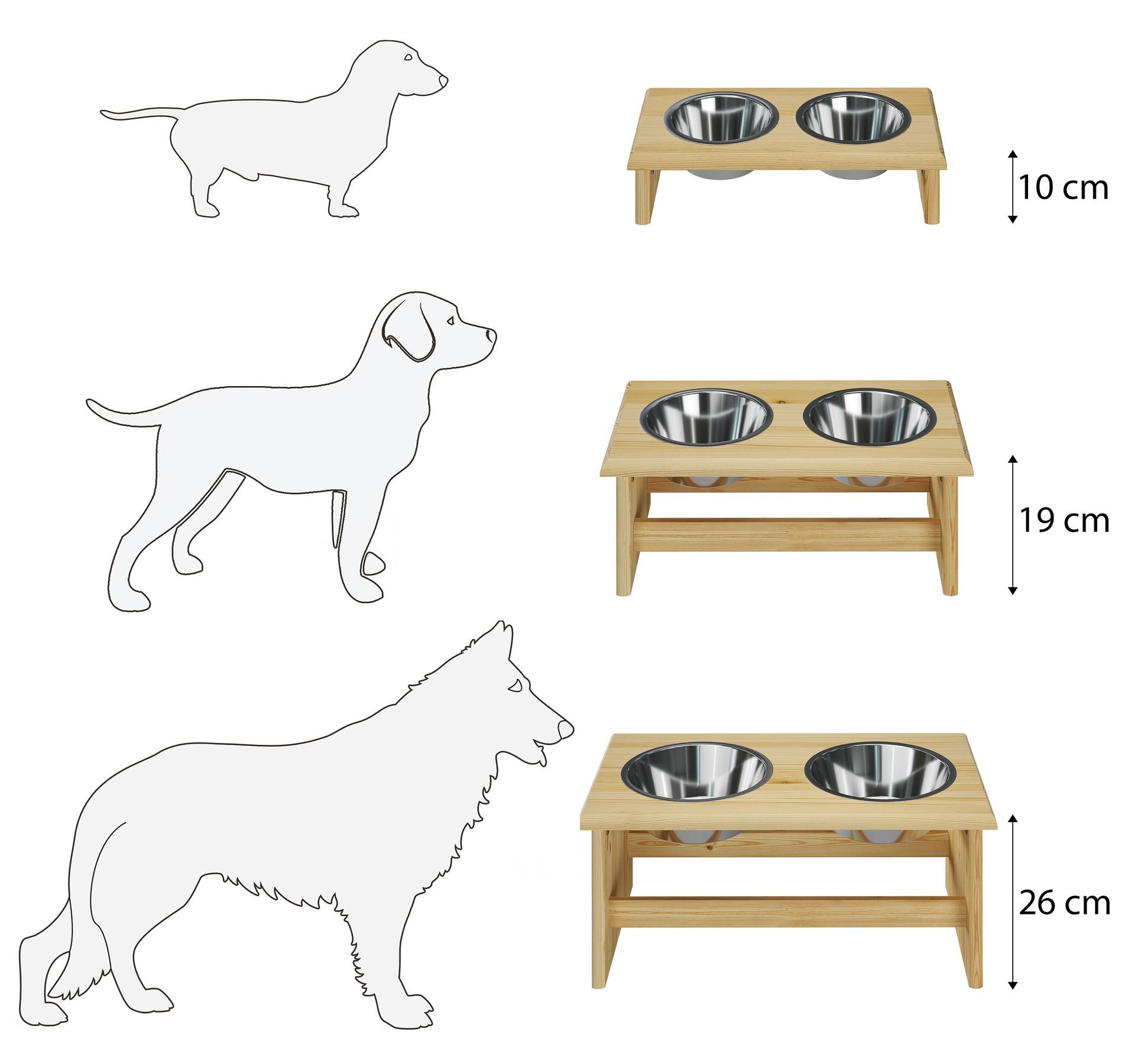 10 cm

19 cm

26 cm