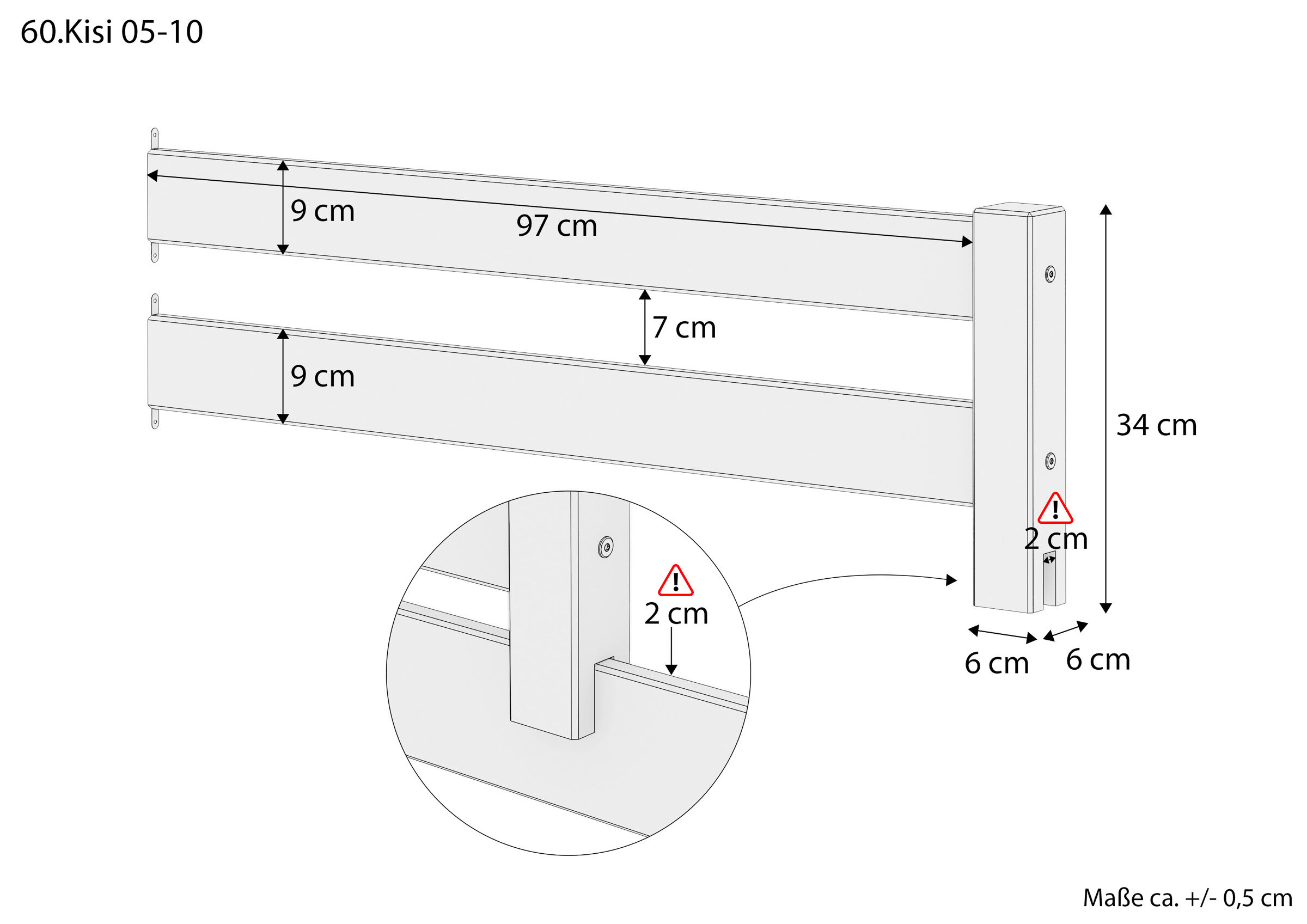 60.Kisi 05-10

9 cm

97 cm

7 cm

9 cm

34 cm

2 cm

2 cm

6 cm

6 cm

Maße ca. +/- 0,5 cm