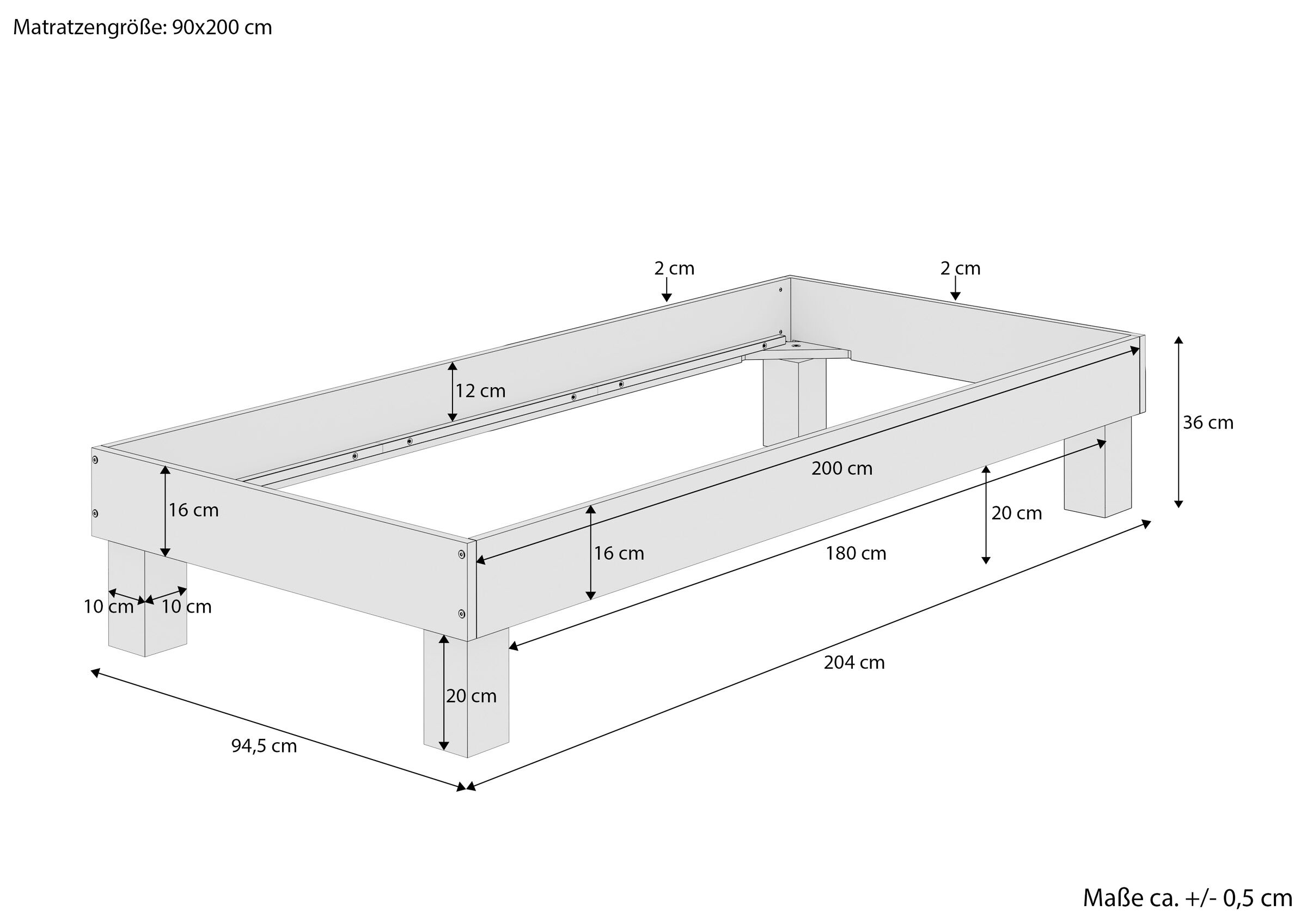 Matratzengröße: 90x200 cm

2 cm

2 cm

12 cm

36 cm

200 cm

16 cm

20 cm

16 cm

180 cm

10 cm

10 cm

204 cm

20 cm

94,5 cm

Maße ca. +/- 0,5 cm