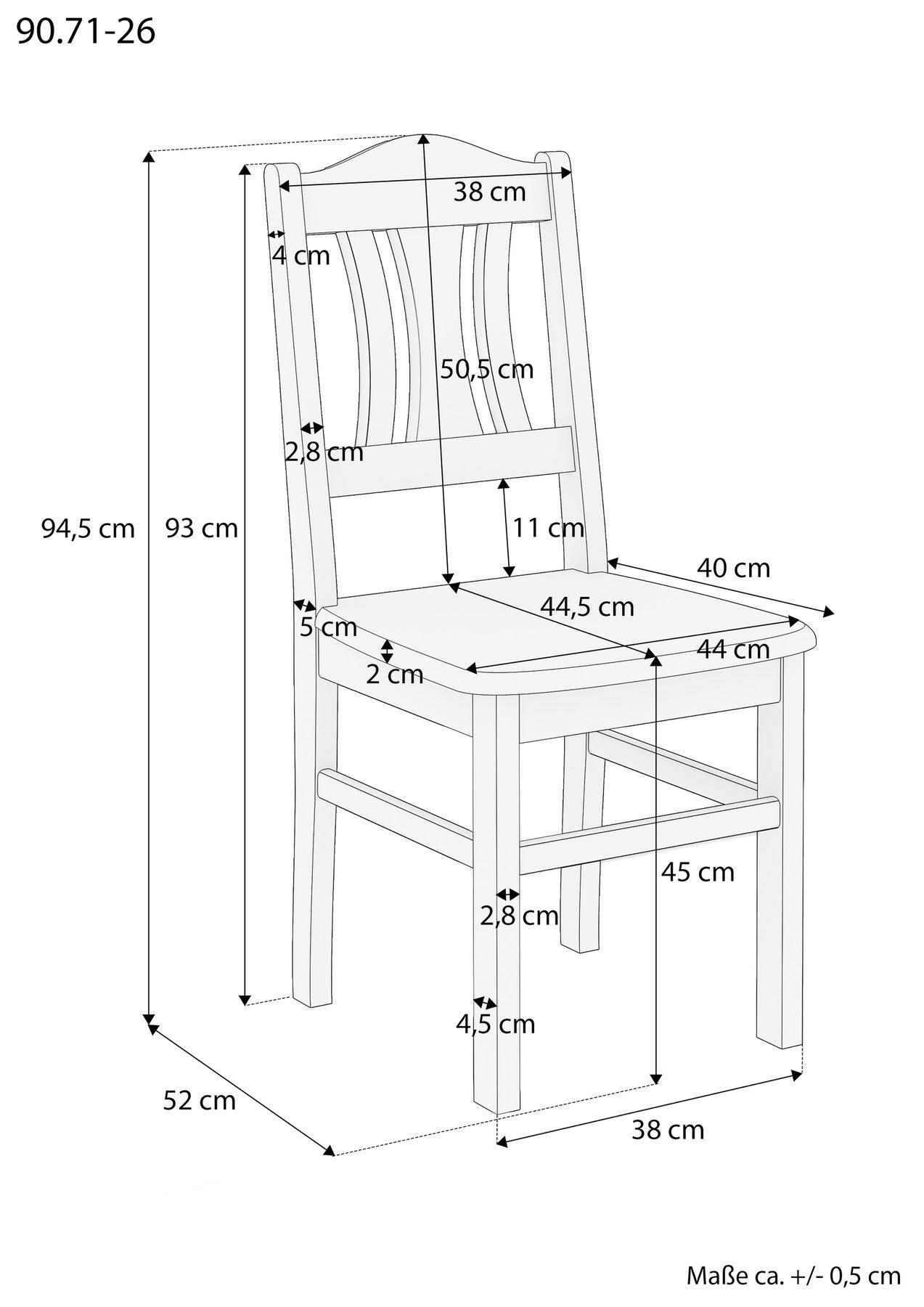 90.71-26

38 cm

4 cm

50,5 cm

2,8 cm

94,5 cm

93 cm

11 cm

40 cm

44,5 cm

5 cm

44 cm

2 cm

45 cm

2,8 cm

4,5 cm

52 cm

38 cm

Maße ca. +/- 0,5 cm